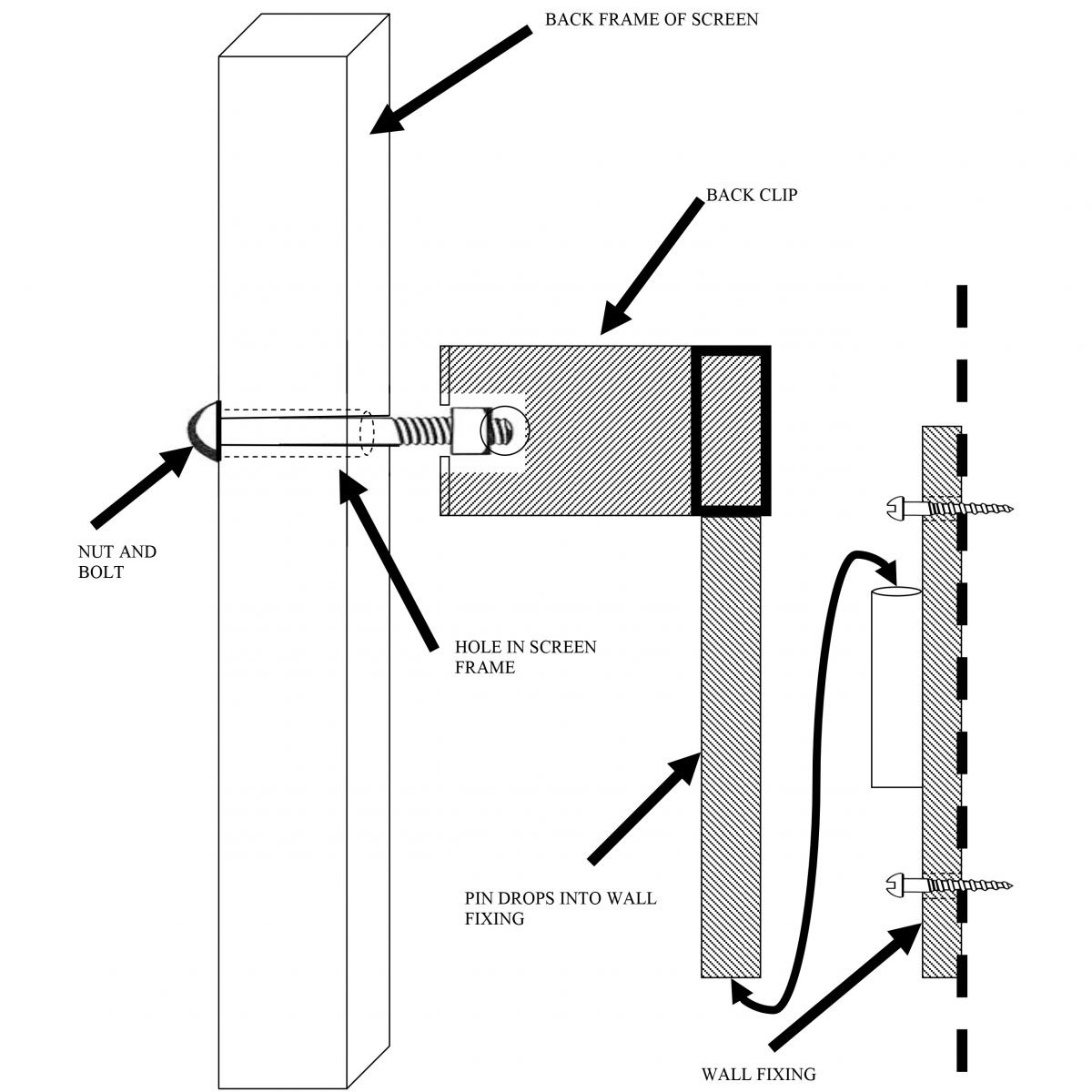 BACK FRAME OF SCREEN

BACK CLIP

NUT AND BOLT

HOLE IN SCREEN FRAME

PIN DROPS INTO WALL FIXING

WALL FIXING